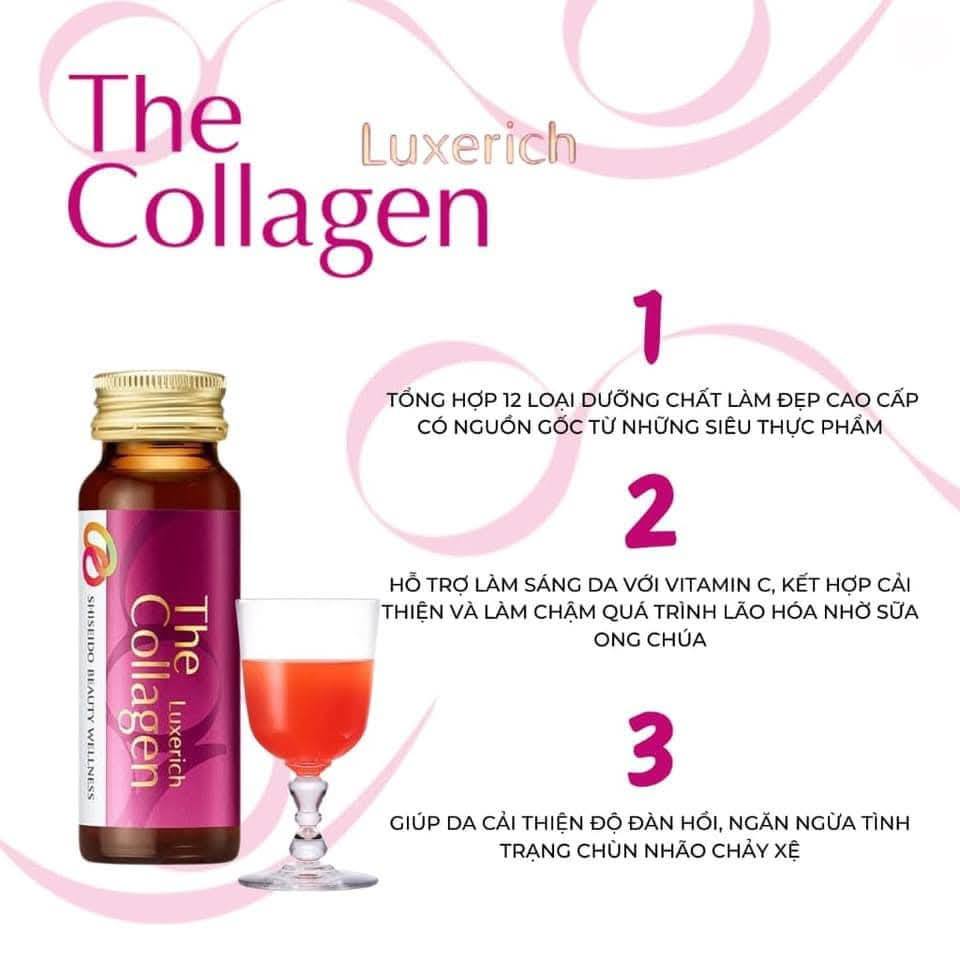 The Collagen Luxerich

SHISEIDO BEAUTY WELLNESS
The Collagen Luxerich

1

TỔNG HỢP 12 LOẠI DƯỠNG CHẤT LÀM ĐẸP CAO CẤP CÓ NGUỒN GỐC TỪ NHỮNG SIÊU THỰC PHẨM

2

HỖ TRỢ LÀM SÁNG DA VỚI VITAMIN C, KẾT HỢP CẢI THIỆN VÀ LÀM CHẬM QUÁ TRÌNH LÃO HÓA NHỜ SỮA ONG CHÚA

3

GIÚP DA CẢI THIỆN ĐỘ ĐÀN HỒI, NGĂN NGỪA TÌNH TRẠNG CHÙN NHÃO CHẢY XỆ